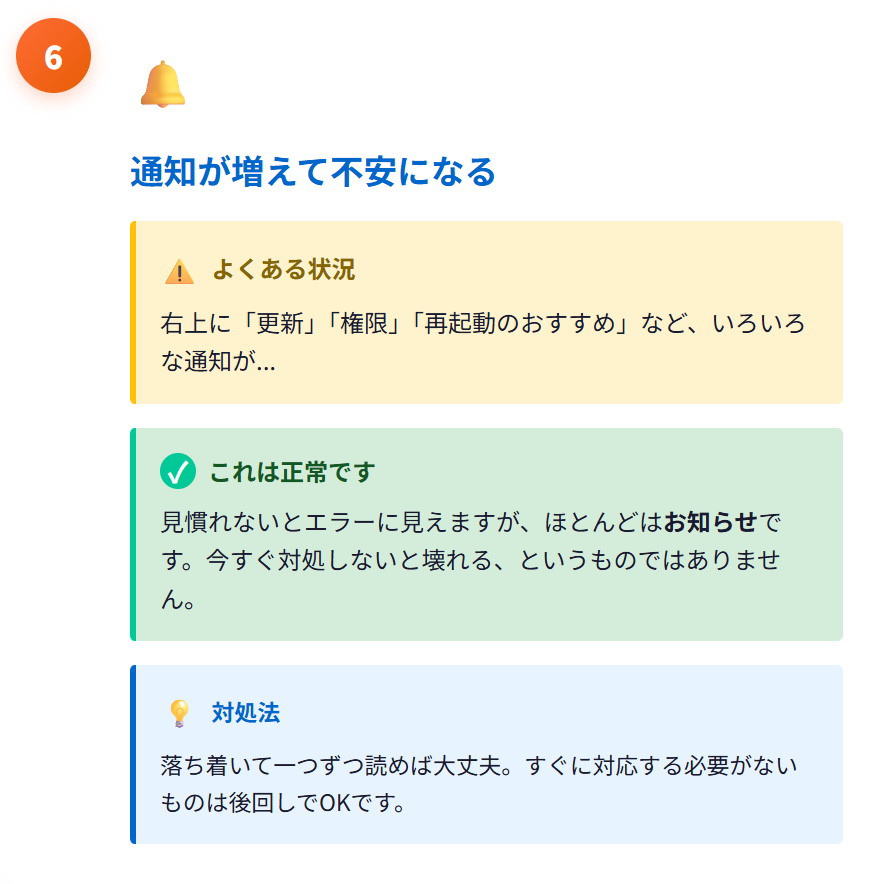 6

通知が増えて不安になる

よくある状況

右上に「更新」「権限」「再起動のおすすめ」など、いろいろな通知が...

これは正常です

見慣れないとエラーに見えますが、ほとんどはお知らせです。今すぐ対処しないと壊れる、というものではありません。

対処法

落ち着いて一つずつ読めば大丈夫。すぐに対応する必要がないものは後回しでOKです。